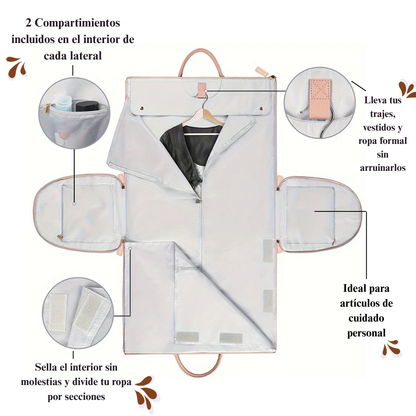 2 Compartimientos incluidos en el interior de cada lateral

Lleva tus trajes, vestidos y ropa formal sin arruinarlos

Ideal para artículos de cuidado personal

Sella el interior sin molestias y divide tu ropa por secciones